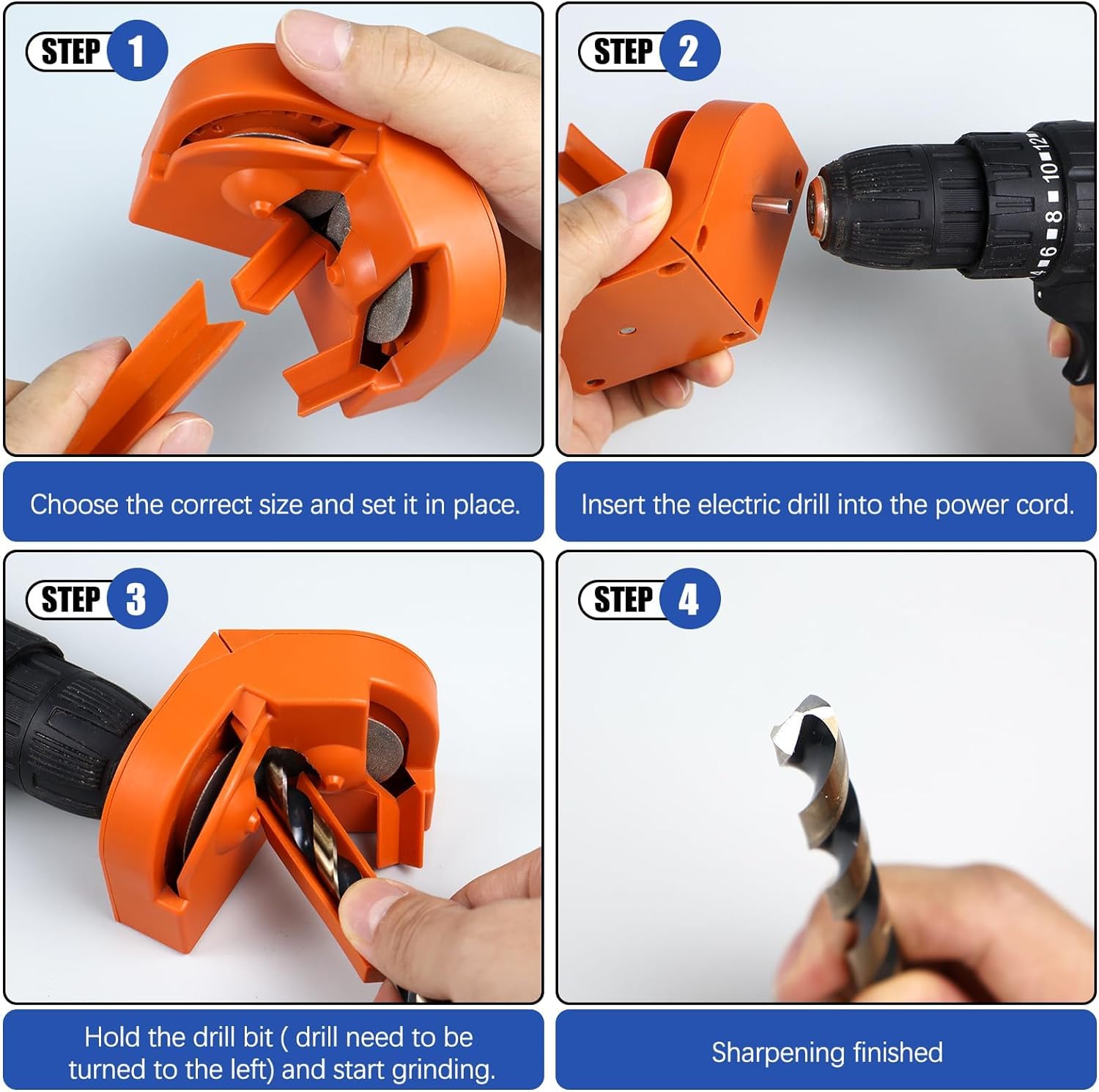 STEP 1

Choose the correct size and set it in place.

STEP 2

4 6 8 10 12

Insert the electric drill into the power cord.

STEP 3

Hold the drill bit ( drill need to be turned to the left) and start grinding.

STEP 4

Sharpening finished